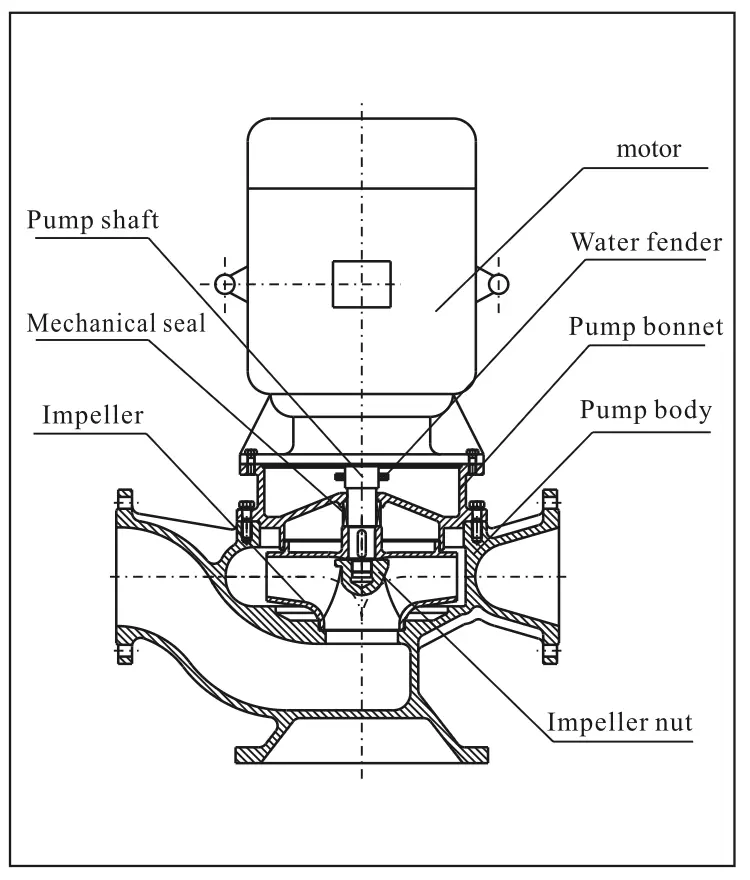 motor
Pump shaft
Water fender
Mechanical seal
Pump bonnet
Impeller
Pump body
Impeller nut